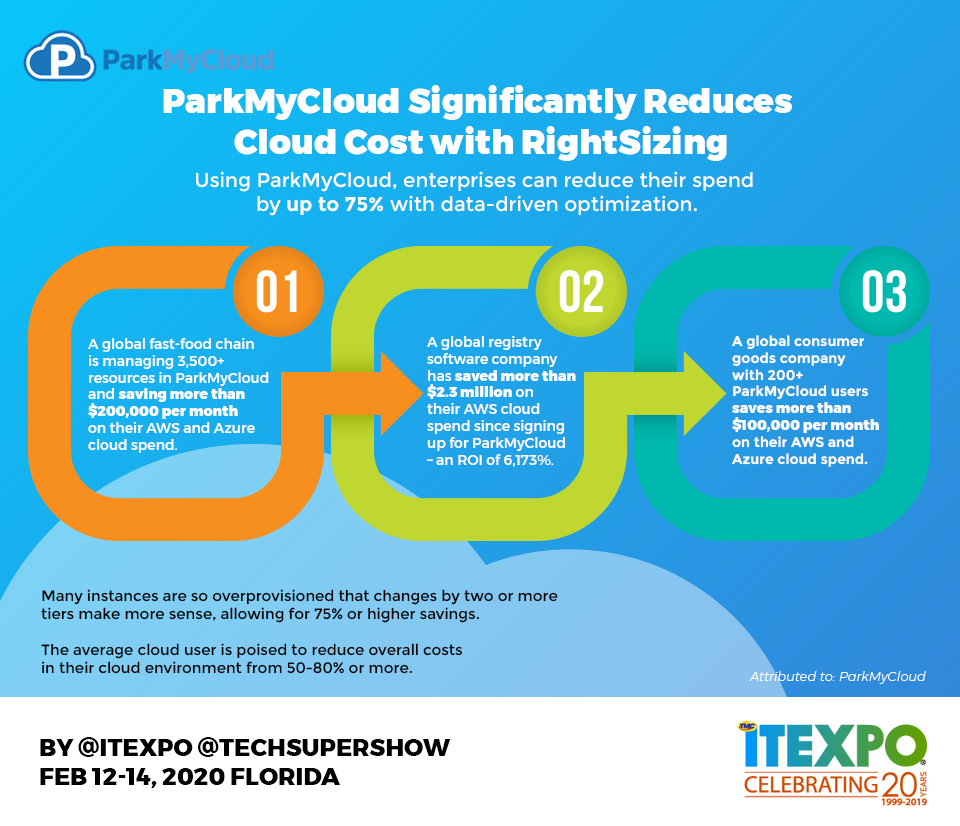 ParkMyCloud

ParkMyCloud Significantly Reduces Cloud Cost with RightSizing

Using ParkMyCloud, enterprises can reduce their spend by up to 75% with data-driven optimization.

01

A global fast-food chain is managing 3,500+ resources in ParkMyCloud and saving more than $200,000 per month on their AWS and Azure cloud spend.

02

A global registry software company has saved more than $2.3 million on their AWS cloud spend since signing up for ParkMyCloud - an ROI of 6,173%.

03

A global consumer goods company with 200+ ParkMyCloud users saves more than $100,000 per month on their AWS and Azure cloud spend.

Many instances are so overprovisioned that changes by two or more tiers make more sense, allowing for 75% or higher savings.

The average cloud user is poised to reduce overall costs in their cloud environment from 50-80% or more.

Attributed to: ParkMyCloud

BY @ITEXPO @TECHSUPERSHOW
FEB 12-14, 2020 FLORIDA

TMC ITEXPO
CELEBRATING 20 YEARS
1999-2019